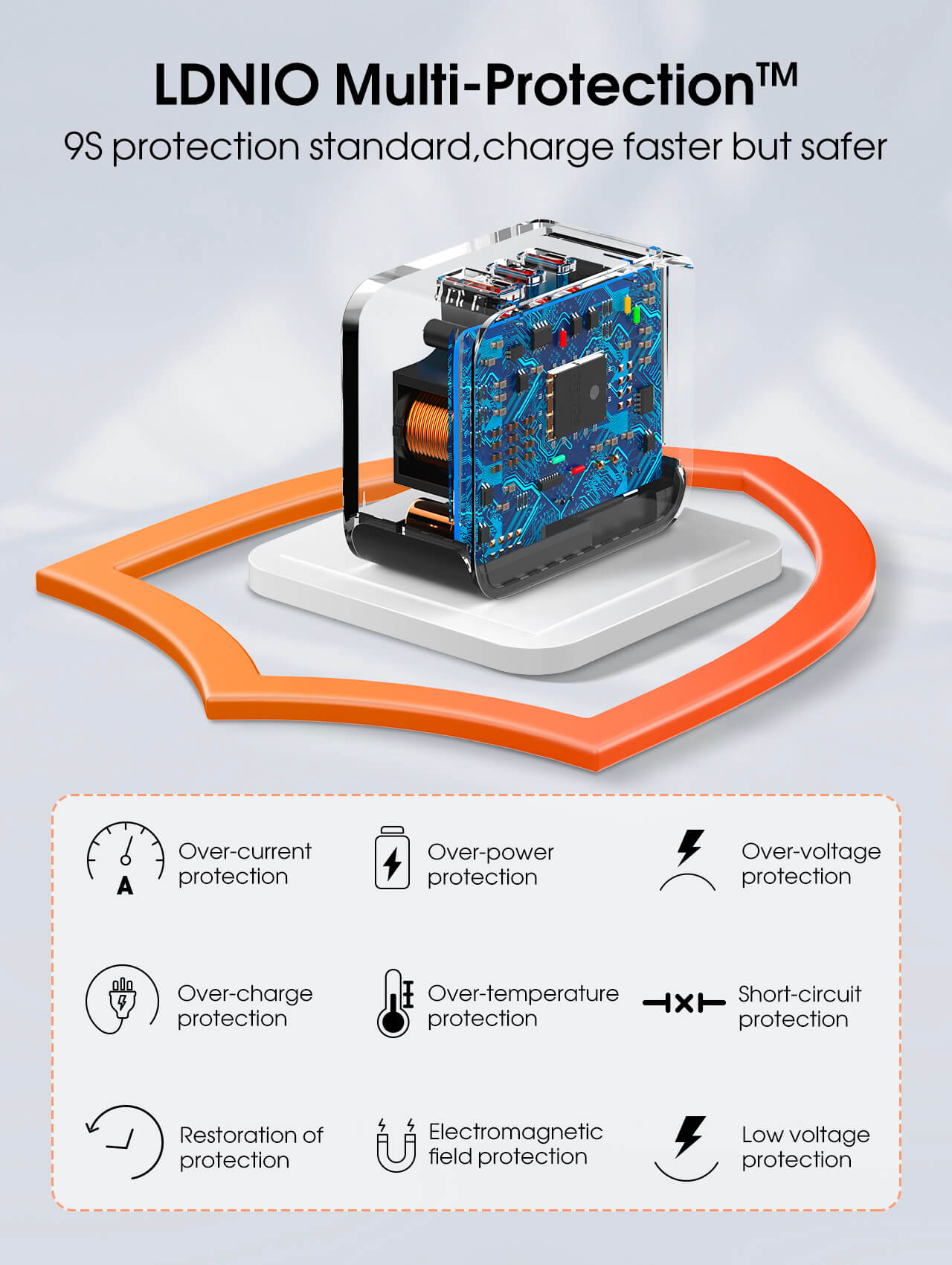 LDNIO Multi-Protection™
9S protection standard,charge faster but safer

A
Over-current protection

Over-power protection

Over-voltage protection

Over-charge protection

Over-temperature protection

Short-circuit protection

Restoration of protection

Electromagnetic field protection

Low voltage protection